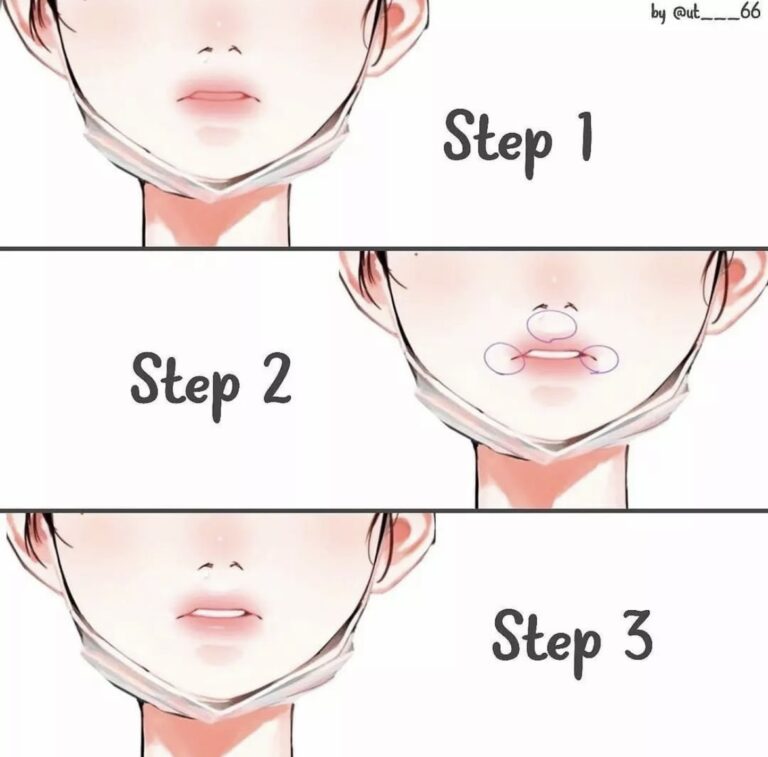 by @ut___66

Step 1

Step 2

Step 3